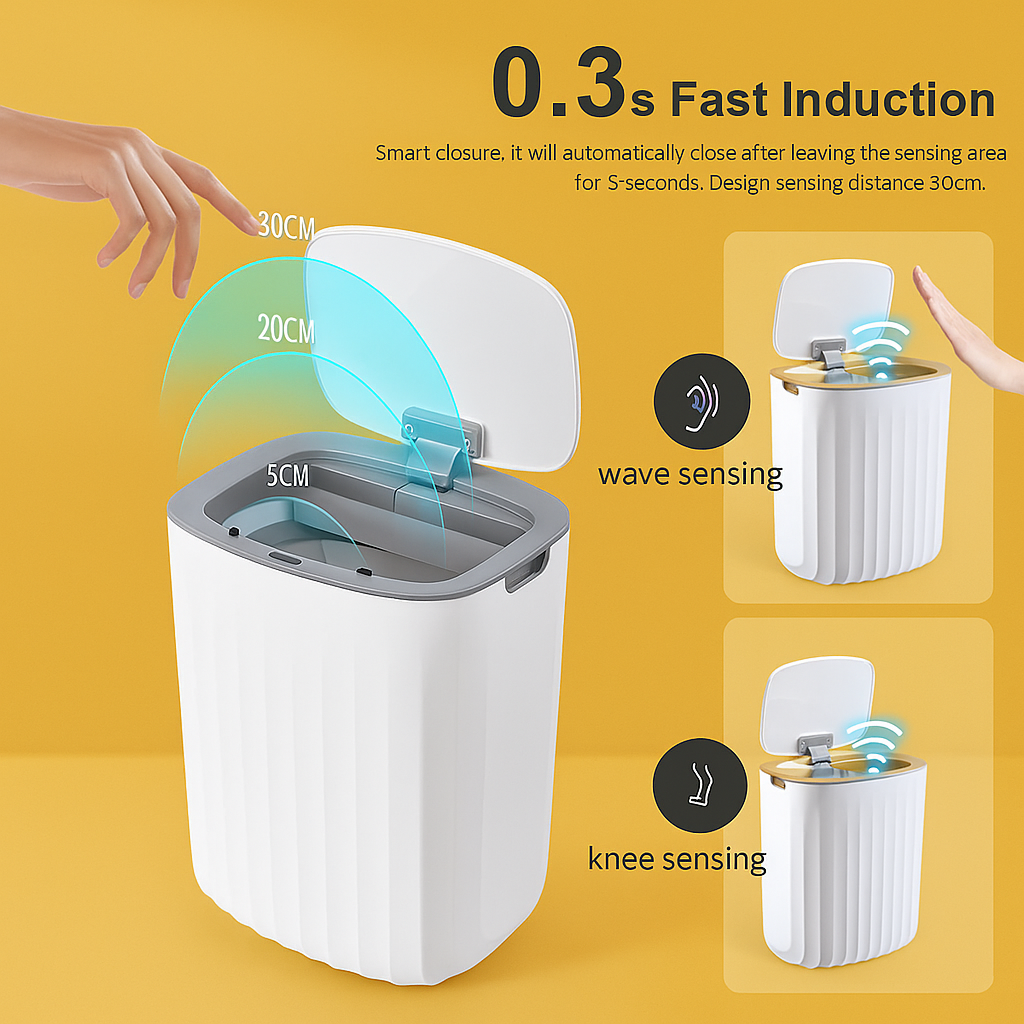 0.3s Fast Induction

Smart closure, it will automatically close after leaving the sensing area for S-seconds. Design sensing distance 30cm.

30CM

20CM

5CM

wave sensing

knee sensing